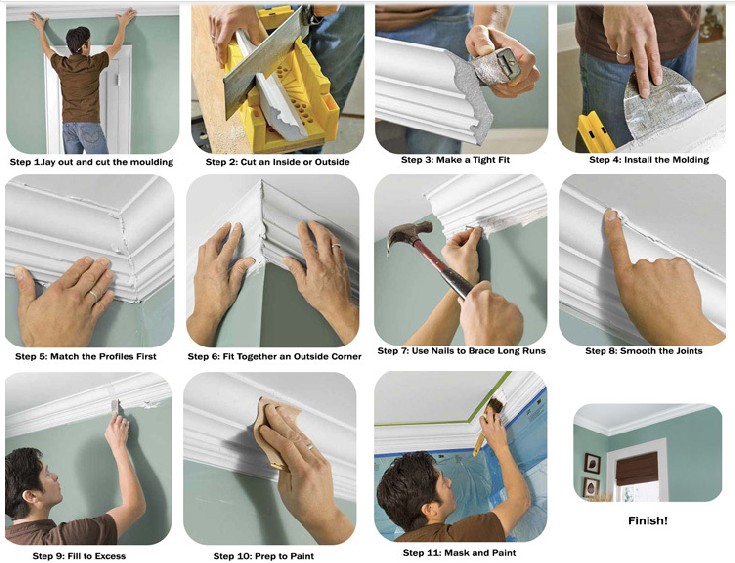 Step 1.lay out and cut the moulding

Step 2: Cut an Inside or Outside

Step 3: Make a Tight Fit

Step 4: Install the Molding

Step 5: Match the Profiles First

Step 6: Fit Together an Outside Corner

Step 7: Use Nails to Brace Long Runs

Step 8: Smooth the Joints

Step 9: Fill to Excess

Step 10: Prep to Paint

Step 11: Mask and Paint

Finish!